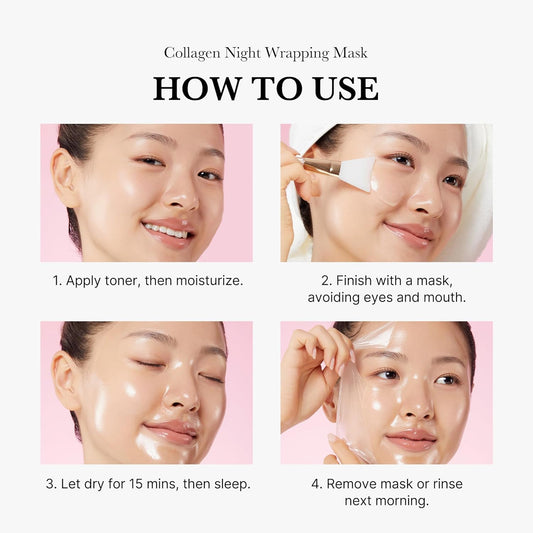 Collagen Night Wrapping Mask

HOW TO USE

1. Apply toner, then moisturize.

2. Finish with a mask, avoiding eyes and mouth.

3. Let dry for 15 mins, then sleep.

4. Remove mask or rinse next morning.